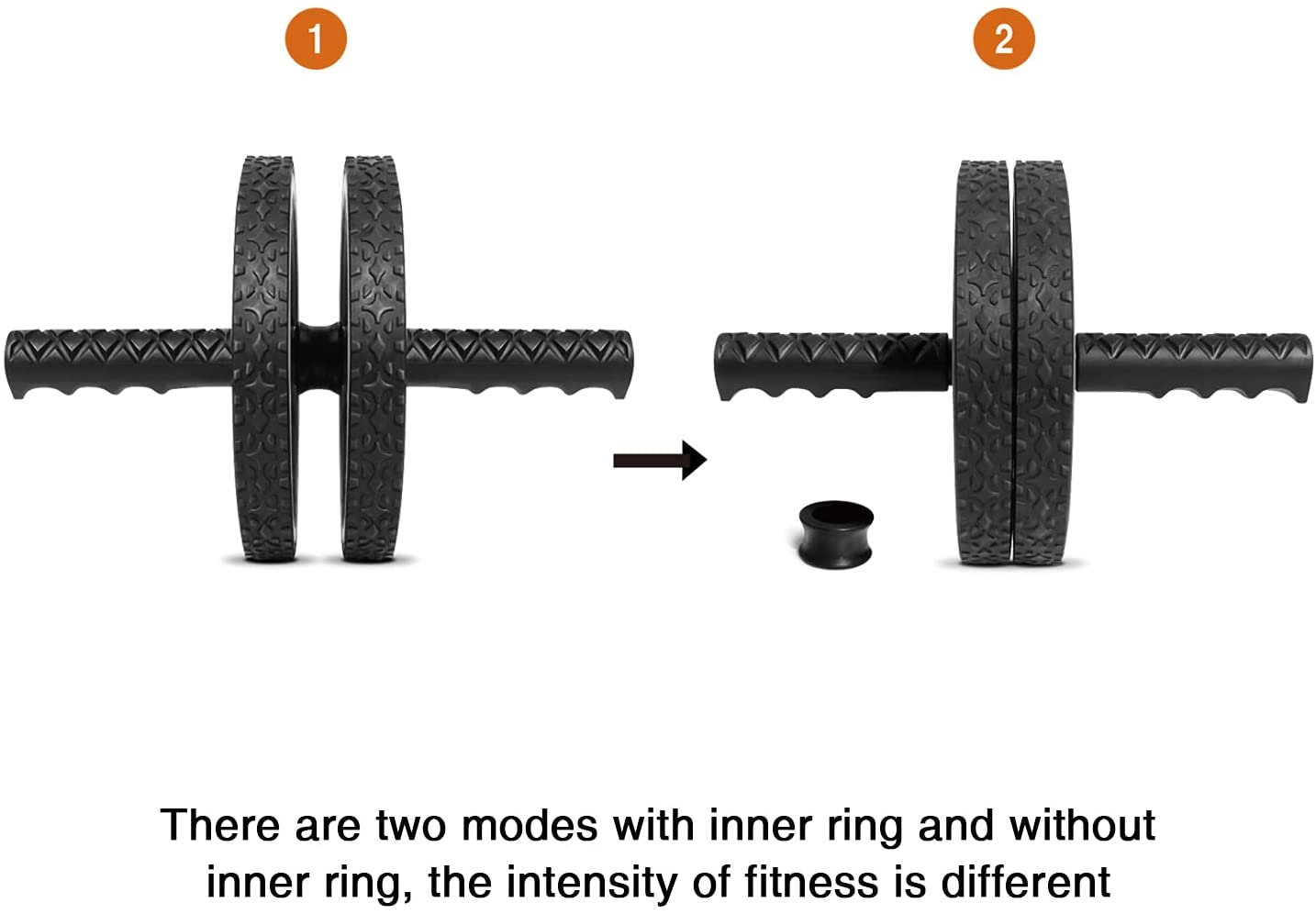 1

2

There are two modes with inner ring and without inner ring, the intensity of fitness is different